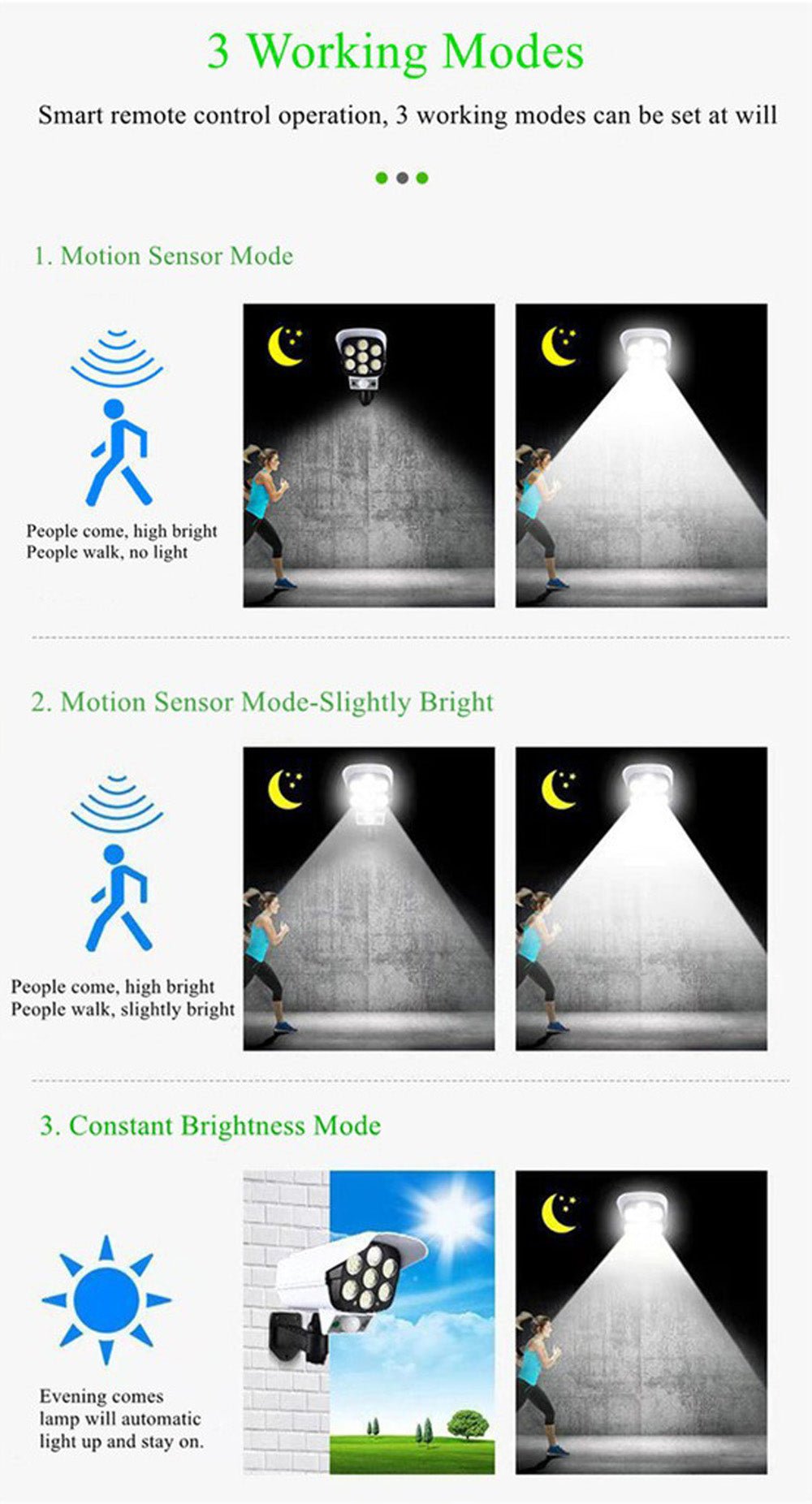 3 Working Modes

Smart remote control operation, 3 working modes can be set at will

1. Motion Sensor Mode

People come, high bright
People walk, no light

2. Motion Sensor Mode-Slightly Bright

People come, high bright
People walk, slightly bright

3. Constant Brightness Mode

Evening comes
lamp will automatic
light up and stay on.