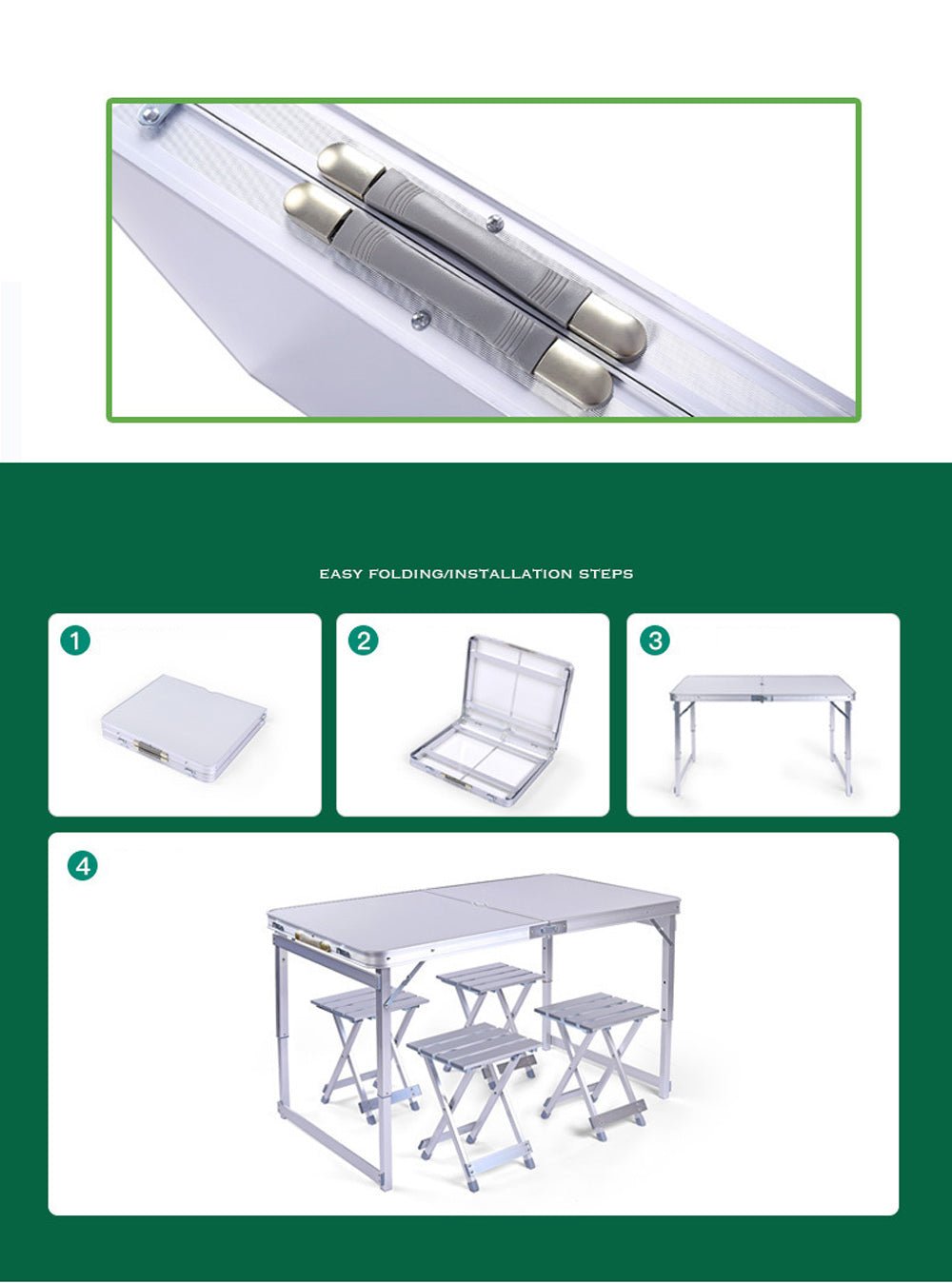 EASY FOLDING/INSTALLATION STEPS

1

2

3

4