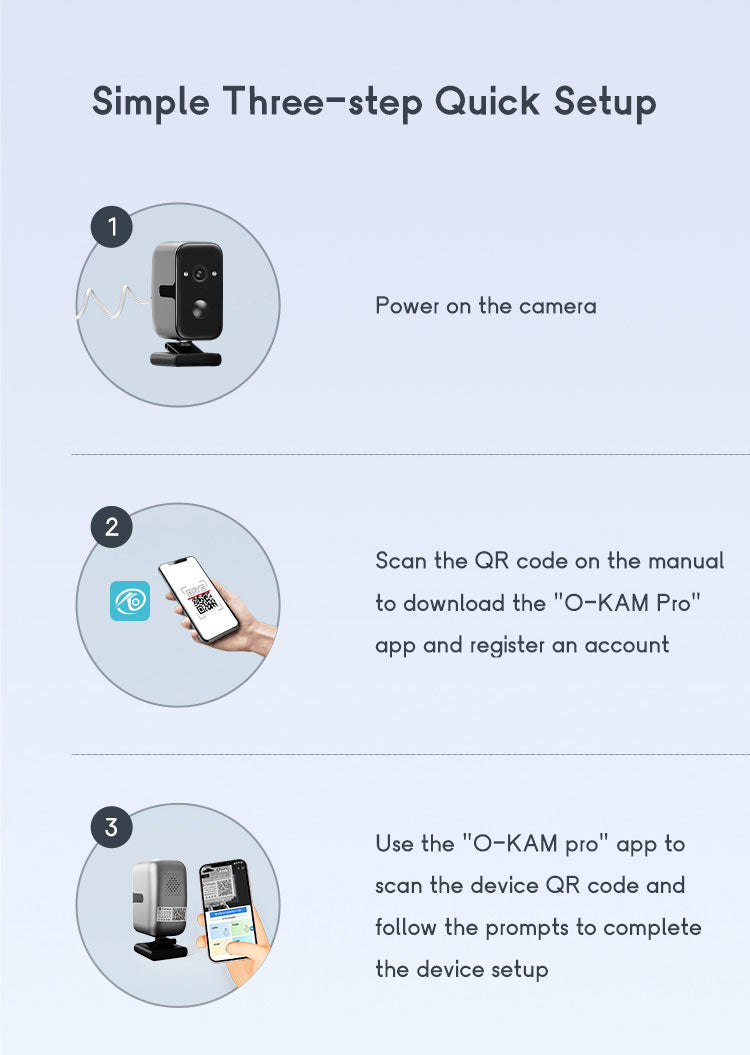 Simple Three-step Quick Setup

1

Power on the camera

2

Scan the QR code on the manual to download the "O-KAM Pro" app and register an account

3

Use the "O-KAM pro" app to scan the device QR code and follow the prompts to complete the device setup