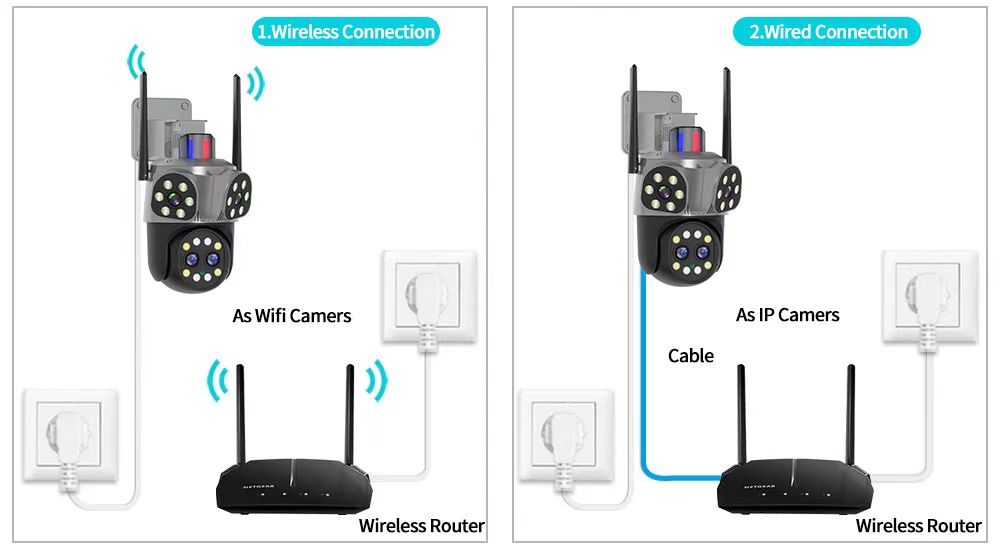 1.Wireless Connection

As Wifi Camers

NETGEAR

Wireless Router

2.Wired Connection

As IP Camers

Cable

NETGEAR

Wireless Router