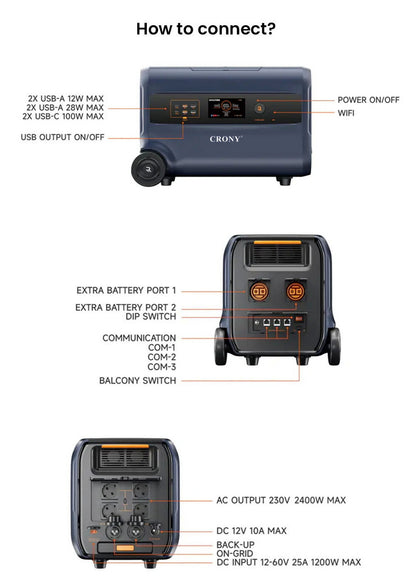 How to connect?

2X USB-A 12W MAX
2X USB-A 28W MAX
2X USB-C 100W MAX

USB OUTPUT ON/OFF

POWER ON/OFF

WIFI

CRONY

EXTRA BATTERY PORT 1

EXTRA BATTERY PORT 2

DIP SWITCH

COMMUNICATION
COM-1
COM-2
COM-3

BALCONY SWITCH

AC OUTPUT 230V 2400W MAX

DC 12V 10A MAX

BACK-UP

ON-GRID

DC INPUT 12-60V 25A 1200W MAX