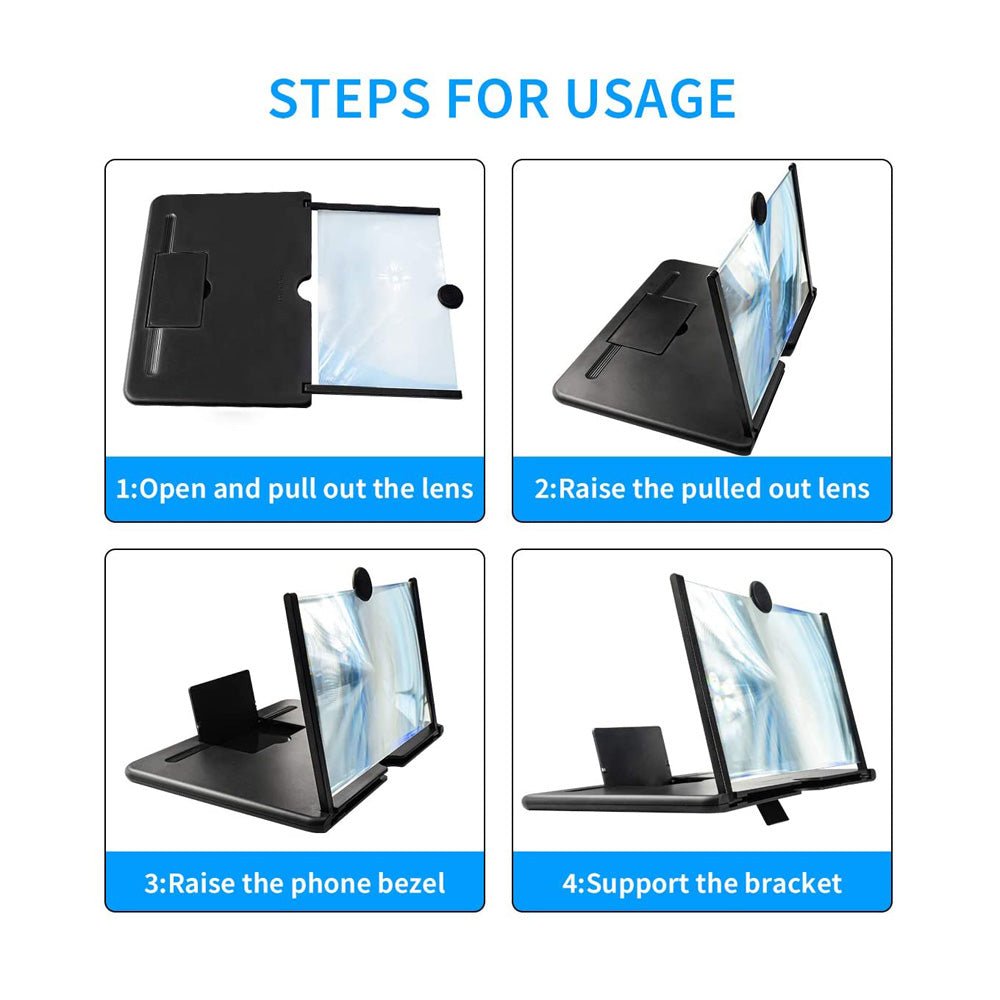 STEPS FOR USAGE

1:Open and pull out the lens

2:Raise the pulled out lens

3:Raise the phone bezel

4:Support the bracket