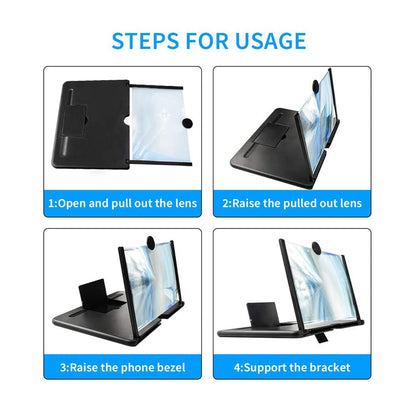 STEPS FOR USAGE

1:Open and pull out the lens

2:Raise the pulled out lens

3:Raise the phone bezel

4:Support the bracket