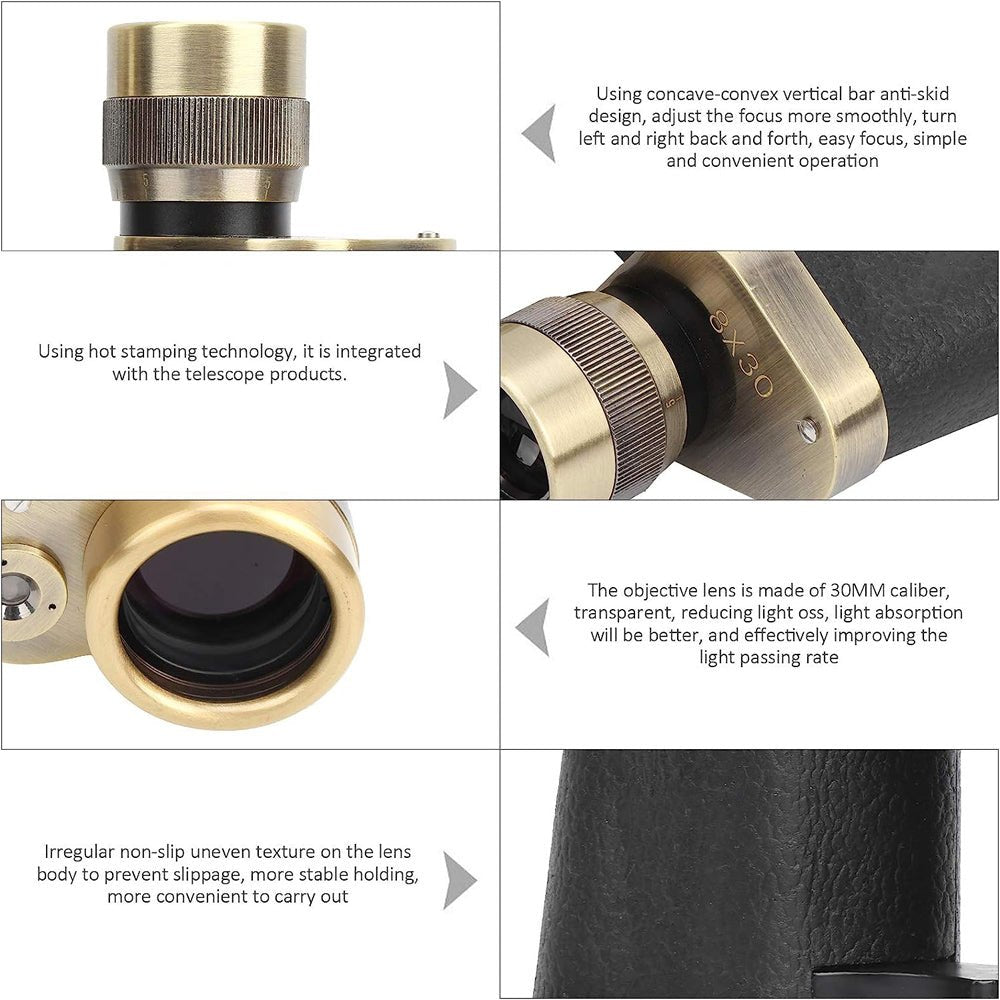 Using concave-convex vertical bar anti-skid design, adjust the focus more smoothly, turn left and right back and forth, easy focus, simple and convenient operation

Using hot stamping technology, it is integrated with the telescope products.

8X30

The objective lens is made of 30MM caliber, transparent, reducing light oss, light absorption will be better, and effectively improving the light passing rate

Irregular non-slip uneven texture on the lens body to prevent slippage, more stable holding, more convenient to carry out