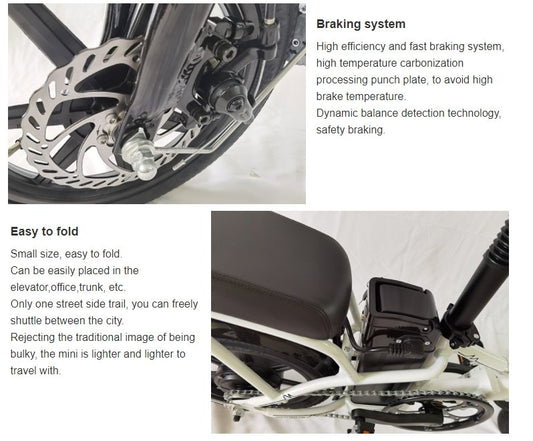 Braking system

High efficiency and fast braking system, high temperature carbonization processing punch plate, to avoid high brake temperature.
Dynamic balance detection technology, safety braking.

Easy to fold

Small size, easy to fold.
Can be easily placed in the elevator,office,trunk, etc.
Only one street side trail, you can freely shuttle between the city.
Rejecting the traditional image of being bulky, the mini is lighter and lighter to travel with.