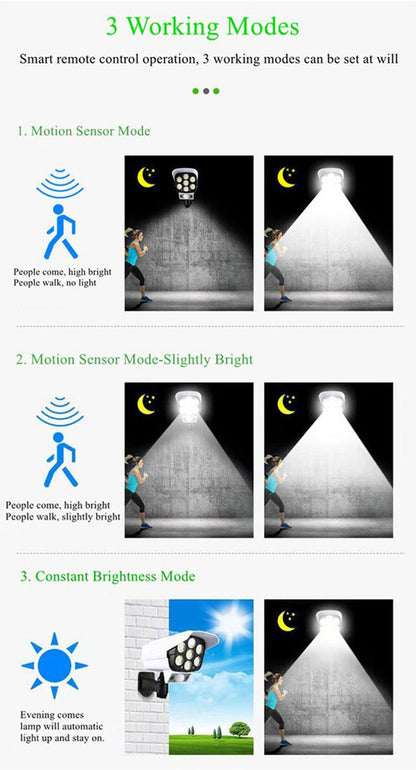 3 Working Modes

Smart remote control operation, 3 working modes can be set at will

1. Motion Sensor Mode

People come, high bright
People walk, no light

2. Motion Sensor Mode-Slightly Bright

People come, high bright
People walk, slightly bright

3. Constant Brightness Mode

Evening comes
lamp will automatic
light up and stay on.