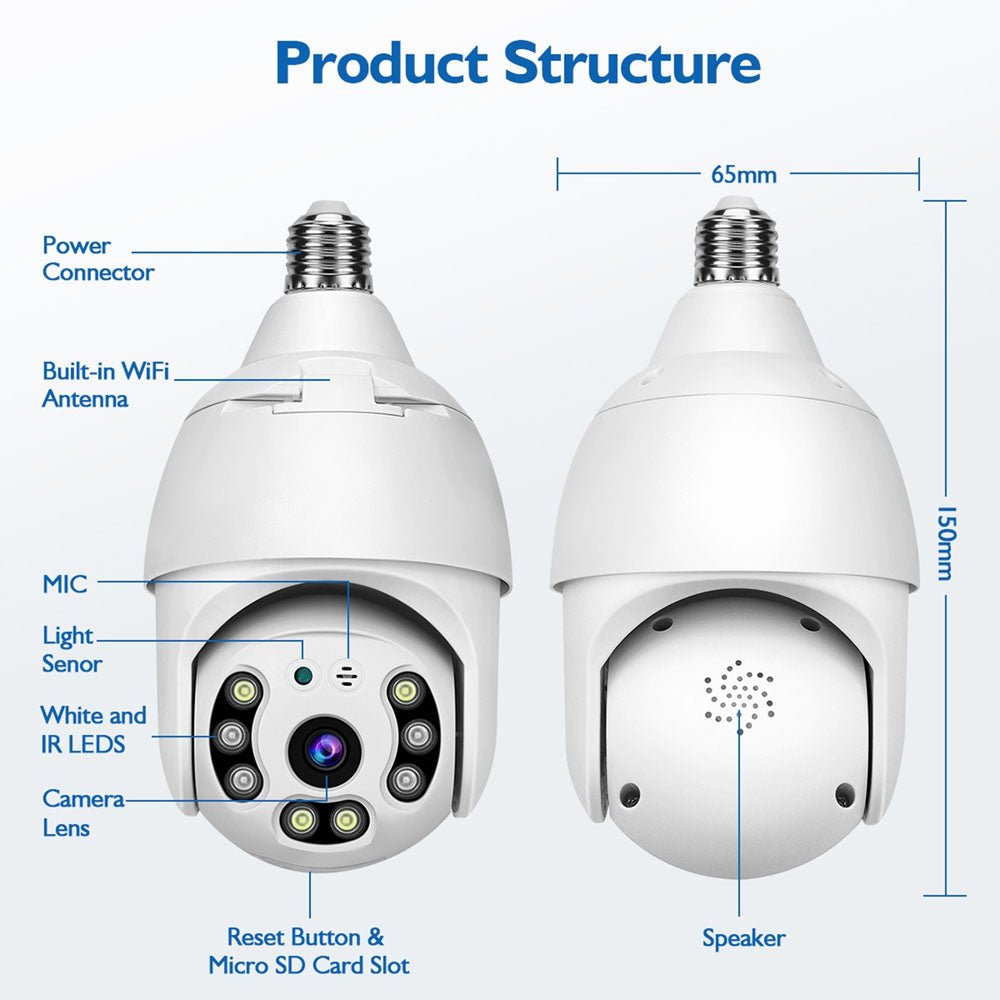 Product Structure

Power Connector

Built-in WiFi Antenna

MIC

Light Senor

White and IR LEDS

Camera Lens

Reset Button & Micro SD Card Slot

65mm

150mm

Speaker